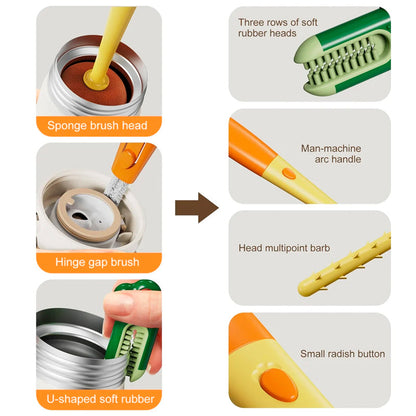 Sponge brush head

Hinge gap brush

U-shaped soft rubber

Three rows of soft rubber heads

Man-machine arc handle

Head multipoint barb

Small radish button